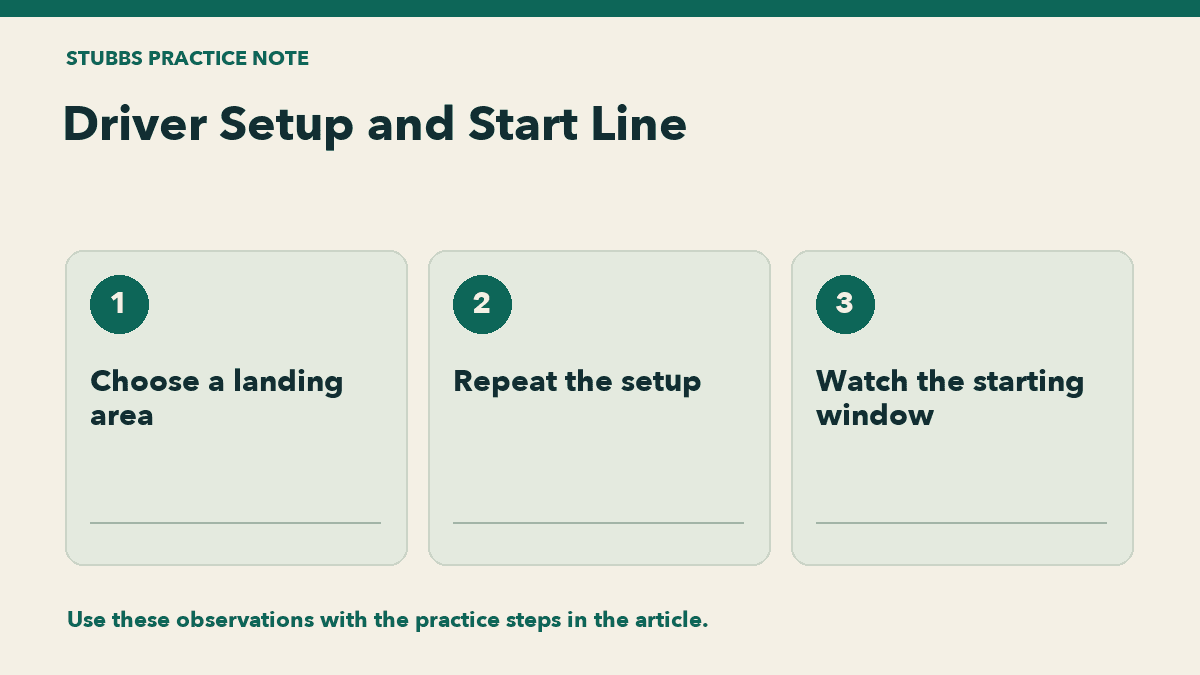 STUBBS PRACTICE NOTE

Driver Setup and Start Line

1

Choose a landing area

2

Repeat the setup

3

Watch the starting window

Use these observations with the practice steps in the article.